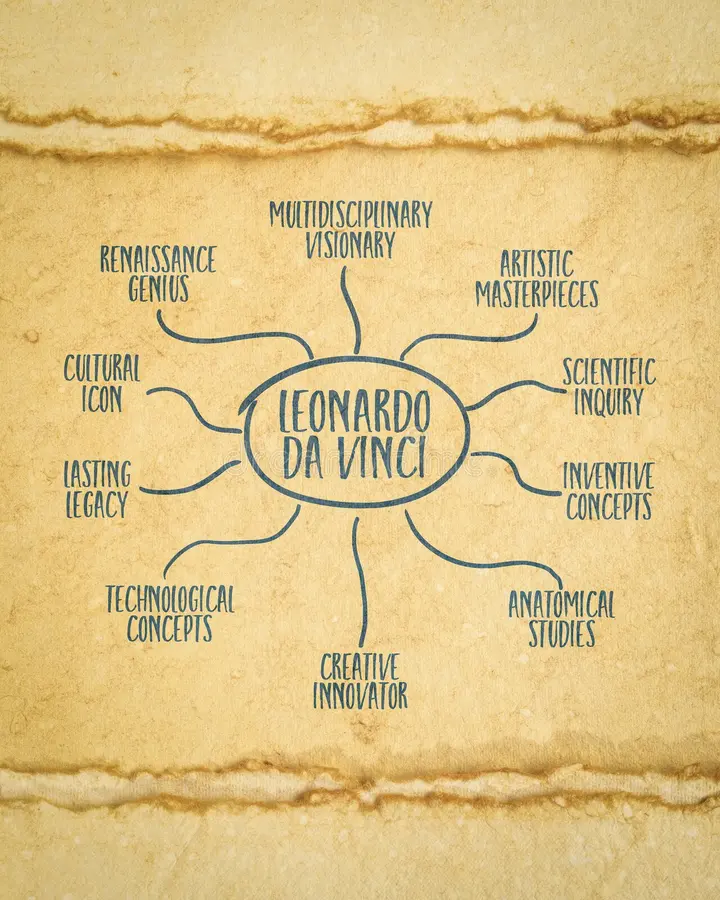 LEONARDO DA VINCI

MULTIDISCIPLINARY VISIONARY

ARTISTIC MASTERPIECES

SCIENTIFIC INQUIRY

INVENTIVE CONCEPTS

ANATOMICAL STUDIES

CREATIVE INNOVATOR

TECHNOLOGICAL CONCEPTS

LASTING LEGACY

CULTURAL ICON

RENAISSANCE GENIUS